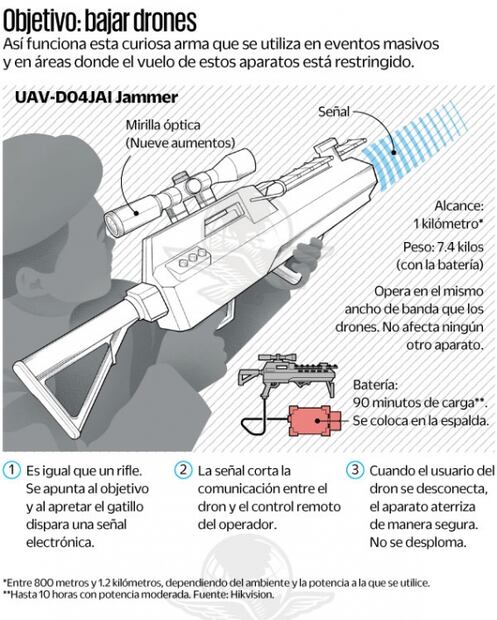 Objetivo: bajar drones

Así funciona esta curiosa arma que se utiliza en eventos masivos y en áreas donde el vuelo de estos aparatos está restringido.

UAV-D04JAI Jammer

Mirilla óptica (Nueve aumentos)

Señal

Alcance: 1 kilómetro*

Peso: 7.4 kilos (con la batería)

Opera en el mismo ancho de banda que los drones. No afecta ningún otro aparato.

Batería: 90 minutos de carga**. Se coloca en la espalda.

1 Es igual que un rifle. Se apunta al objetivo y al apretar el gatillo dispara una señal electrónica.

2 La señal corta la comunicación entre el dron y el control remoto del operador.

3 Cuando el usuario del dron se desconecta, el aparato aterriza de manera segura. No se desploma.

*Entre 800 metros y 1.2 kilómetros, dependiendo del ambiente y la potencia a la que se utilice.
**Hasta 10 horas con potencia moderada. Fuente: Hikvision.