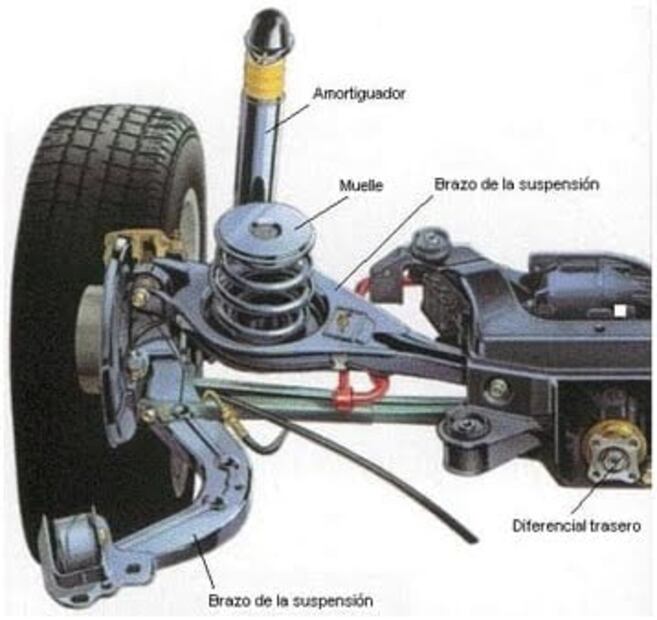 Amortiguador

Muelle

Brazo de la suspensión

Diferencial trasero

Brazo de la suspensión