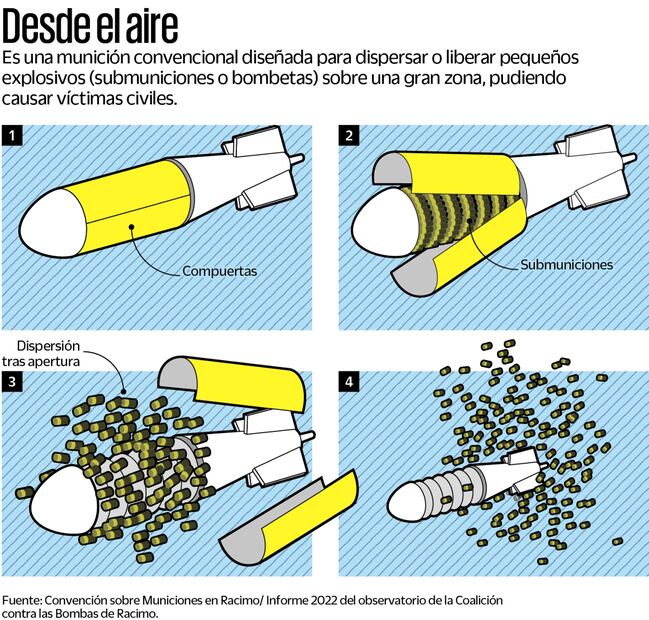 Desde el aire

Es una munición convencional diseñada para dispersar o liberar pequeños explosivos (submuniciones o bombetas) sobre una gran zona, pudiendo causar víctimas civiles.

1

Compuertas

2

Submuniciones

Dispersión tras apertura

3

4

Fuente: Convención sobre Municiones en Racimo/ Informe 2022 del observatorio de la Coalición contra las Bombas de Racimo.