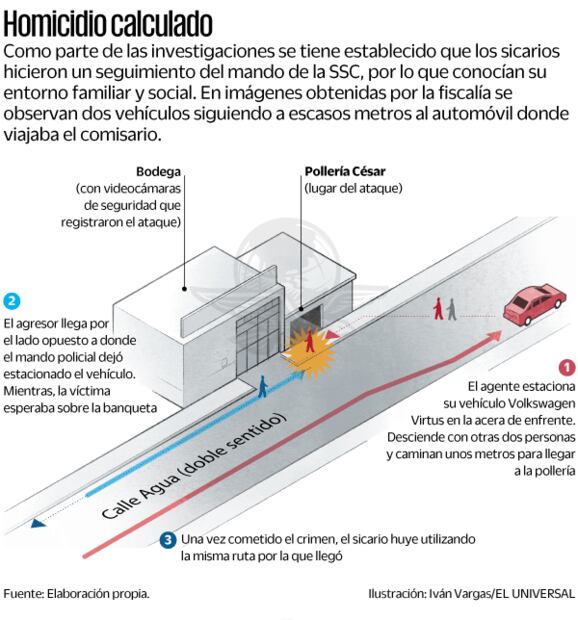 Homicidio calculado

Como parte de las investigaciones se tiene establecido que los sicarios hicieron un seguimiento del mando de la SSC, por lo que conocían su entorno familiar y social. En imágenes obtenidas por la fiscalía se observan dos vehículos siguiendo a escasos metros al automóvil donde viajaba el comisario.

Bodega
(con videocámaras de seguridad que registraron el ataque)

Pollería César
(lugar del ataque)

2
El agresor llega por el lado opuesto a donde el mando policial dejó estacionado el vehículo. Mientras, la víctima esperaba sobre la banqueta

1
El agente estaciona su vehículo Volkswagen Virtus en la acera de enfrente. Desciende con otras dos personas y caminan unos metros para llegar a la pollería

Calle Agua (doble sentido)

3
Una vez cometido el crimen, el sicario huye utilizando la misma ruta por la que llegó

Fuente: Elaboración propia.

Ilustración: Iván Vargas/EL UNIVERSAL