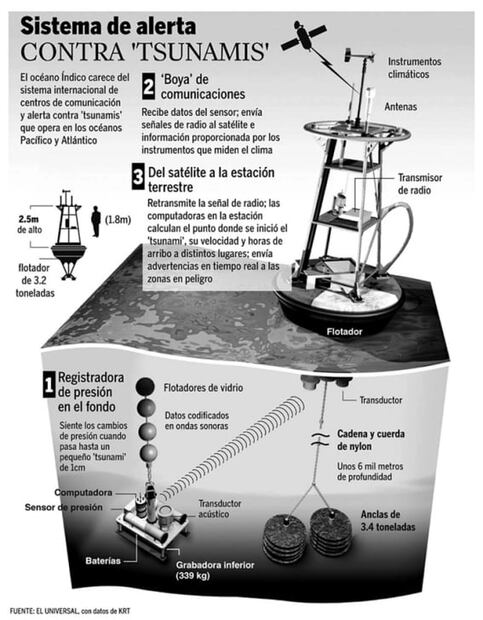 Sistema de alerta
CONTRA 'TSUNAMIS'

El océano Índico carece del sistema internacional de centros de comunicación y alerta contra 'tsunamis' que opera en los océanos Pacífico y Atlántico

2 'Boya' de comunicaciones

Recibe datos del sensor; envía señales de radio al satélite e información proporcionada por los instrumentos que miden el clima

3 Del satélite a la estación terrestre

Retransmite la señal de radio; las computadoras en la estación calculan el punto donde se inició el 'tsunami', su velocidad y horas de arribo a distintos lugares; envía advertencias en tiempo real a las zonas en peligro

Instrumentos climáticos

Antenas

Transmisor de radio

2.5m de alto

(1.8m)

flotador de 3.2 toneladas

Flotador

1 Registradora de presión en el fondo

Siente los cambios de presión cuando pasa hasta un pequeño 'tsunami' de 1cm

Flotadores de vidrio

Datos codificados en ondas sonoras

Transductor

Cadena y cuerda de nylon

Unos 6 mil metros de profundidad

Computadora

Sensor de presión

Transductor acústico

Anclas de 3.4 toneladas

Baterías

Grabadora inferior (339 kg)

FUENTE: EL UNIVERSAL, con datos de KRT