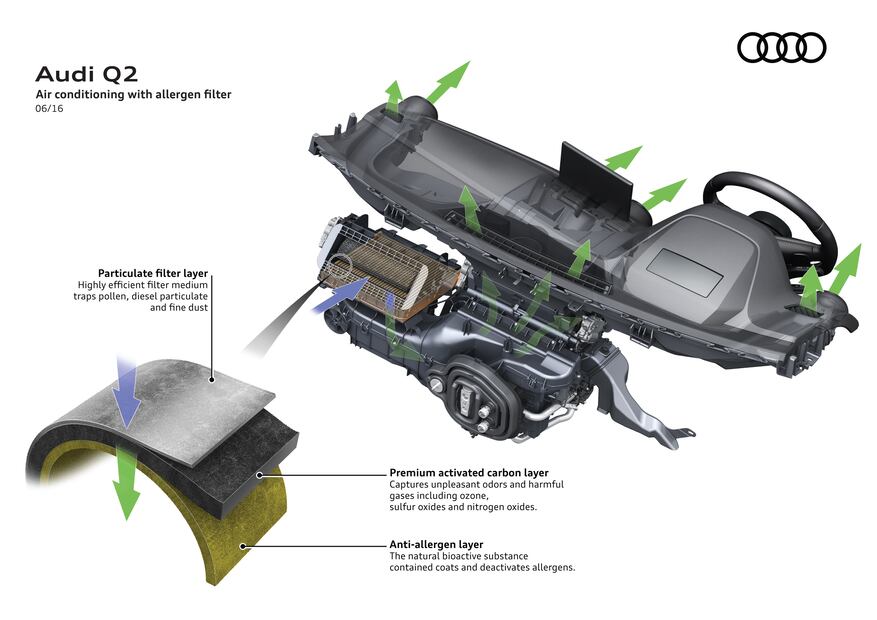 Audi Q2
Air conditioning with allergen filter
06/16

Particulate filter layer
Highly efficient filter medium traps pollen, diesel particulate and fine dust

Premium activated carbon layer
Captures unpleasant odors and harmful gases including ozone, sulfur oxides and nitrogen oxides.

Anti-allergen layer
The natural bioactive substance contained coats and deactivates allergens.