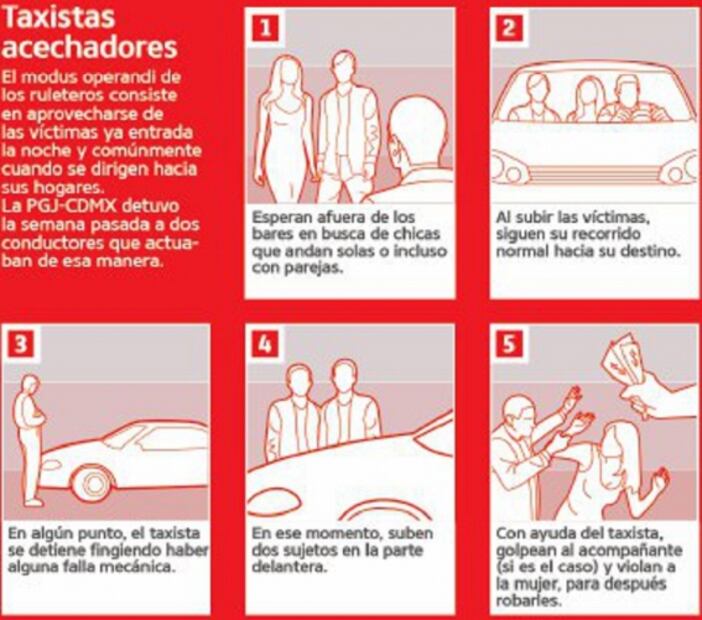 Taxistas acechadores

El modus operandi de los ruleteros consiste en aprovecharse de las víctimas ya entrada la noche y comúnmente cuando se dirigen hacia sus hogares.
La PGJ-CDMX detuvo la semana pasada a dos conductores que actuaban de esa manera.

1
Esperan afuera de los bares en busca de chicas que andan solas o incluso con parejas.

2
Al subir las víctimas, siguen su recorrido normal hacia su destino.

3
En algún punto, el taxista se detiene fingiendo haber alguna falla mecánica.

4
En ese momento, suben dos sujetos en la parte delantera.

5
Con ayuda del taxista, golpean al acompañante (si es el caso) y violan a la mujer, para después robarles.