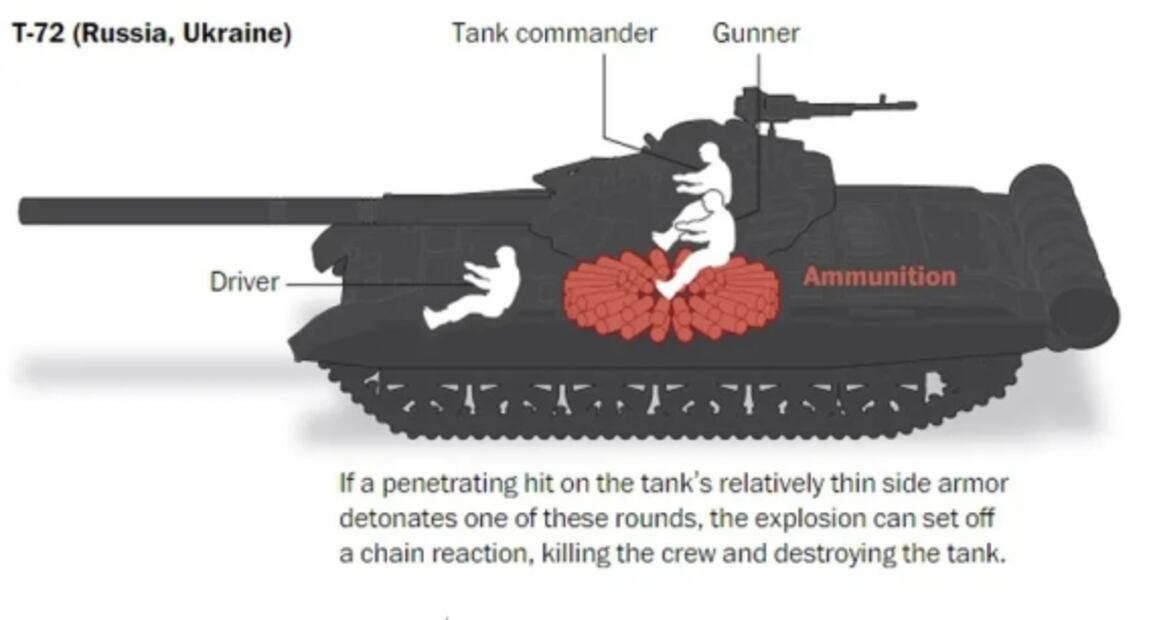 T-72 (Russia, Ukraine)

Tank commander

Gunner

Driver

Ammunition

If a penetrating hit on the tank's relatively thin side armor detonates one of these rounds, the explosion can set off a chain reaction, killing the crew and destroying the tank.