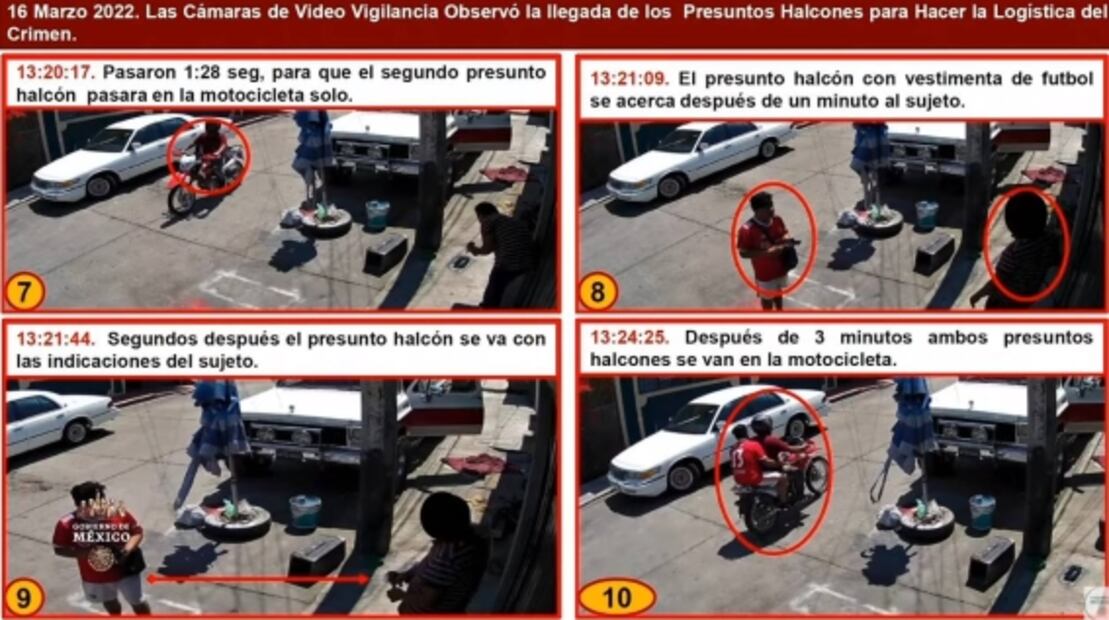 16 Marzo 2022. Las Cámaras de Video Vigilancia Observó la llegada de los Presuntos Halcones para Hacer la Logística del Crimen.

13:20:17. Pasaron 1:28 seg, para que el segundo presunto halcón pasara en la motocicleta solo.

7

13:21:09. El presunto halcón con vestimenta de futbol se acerca después de un minuto al sujeto.

8

13:21:44. Segundos después el presunto halcón se va con las indicaciones del sujeto.

GOBIERNO DE MÉXICO

9

13:24:25. Después de 3 minutos ambos presuntos halcones se van en la motocicleta.

10